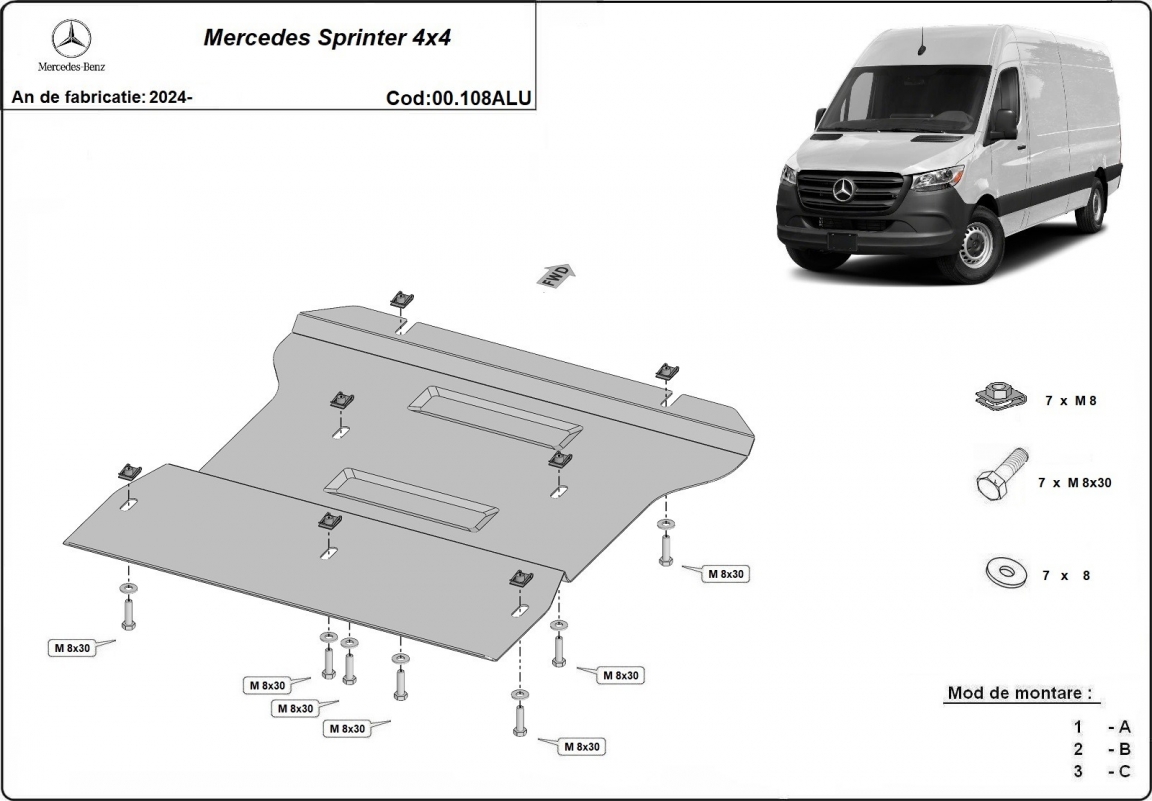 Mercedes-Benz

Mercedes Sprinter 4x4

An de fabricatie: 2024-

Cod:00.108ALU

FWD

7 x M 8

7 x M 8x30

7 x 8

M 8x30

M 8x30

M 8x30

M 8x30

M 8x30

M 8x30

M 8x30

Mod de montare :

1 - A
2 - B
3 - C