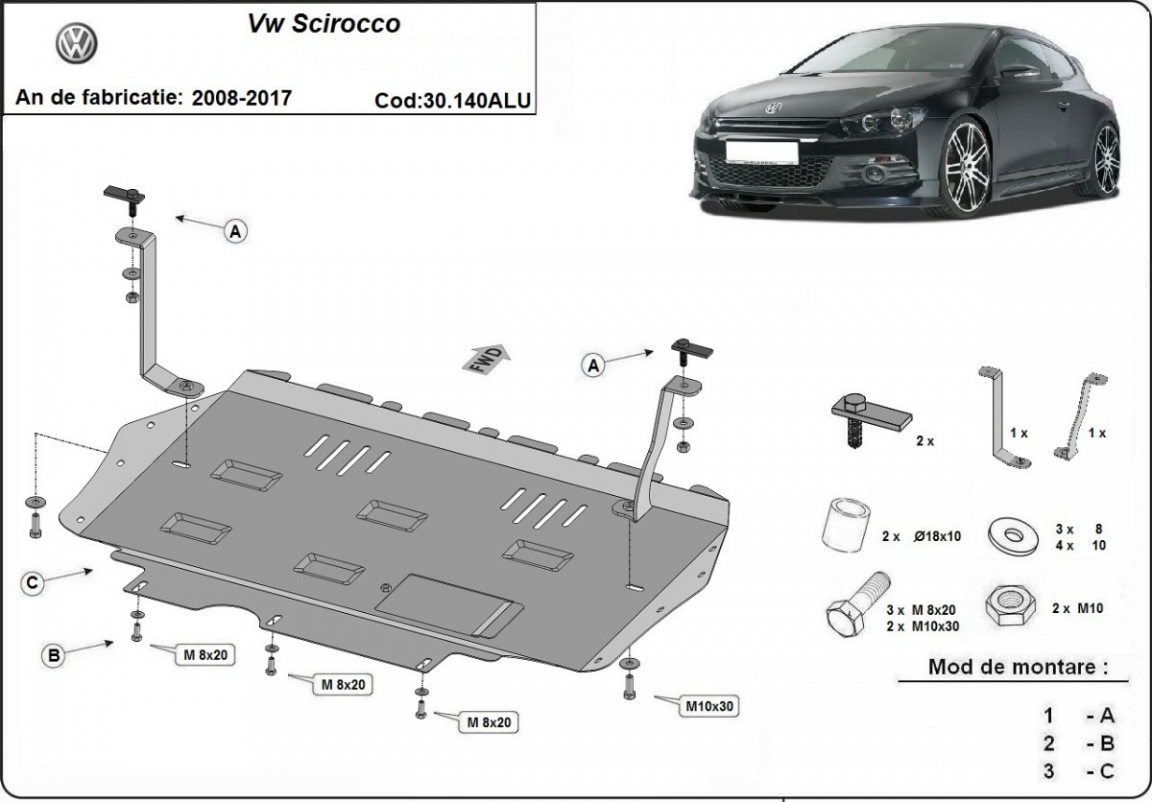 Vw Scirocco

An de fabricatie: 2008-2017

Cod:30.140ALU

A

FWD

A

C

B

M 8x20

M 8x20

M 8x20

M10x30

2 x

1 x

1 x

2 x Ø18x10

3 x 8
4 x 10

3 x M 8x20
2 x M10x30

2 x M10

Mod de montare :

1 - A
2 - B
3 - C