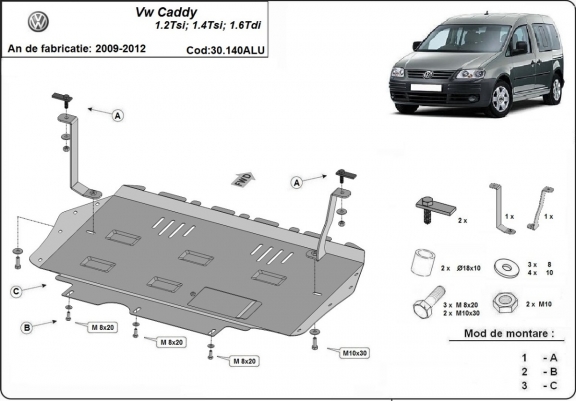 Vw Caddy
1.2Tsi; 1.4Tsi; 1.6Tdi

An de fabricatie: 2009-2012

Cod:30.140ALU

A

FWD

A

C

B

M 8x20

M 8x20

M 8x20

M10x30

2 x

1 x

1 x

2 x Ø18x10

3 x 8
4 x 10

3 x M 8x20
2 x M10x30

2 x M10

Mod de montare :

1 - A
2 - B
3 - C