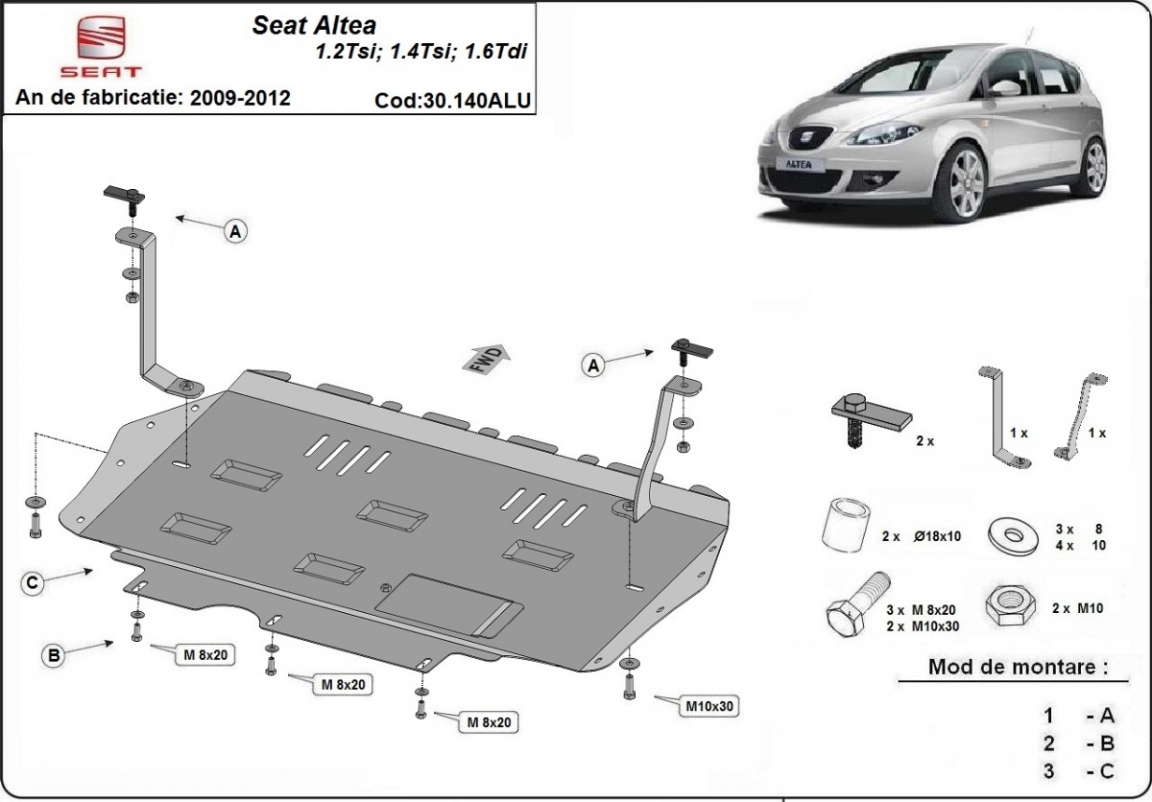 SEAT

Seat Altea
1.2Tsi; 1.4Tsi; 1.6Tdi

An de fabricatie: 2009-2012

Cod:30.140ALU

ALTEA

A

FWD

A

C

B

M 8x20

M 8x20

M 8x20

M10x30

2 x

1 x

1 x

2 x Ø18x10

3 x 8
4 x 10

3 x M 8x20
2 x M10x30

2 x M10

Mod de montare :

1 - A
2 - B
3 - C