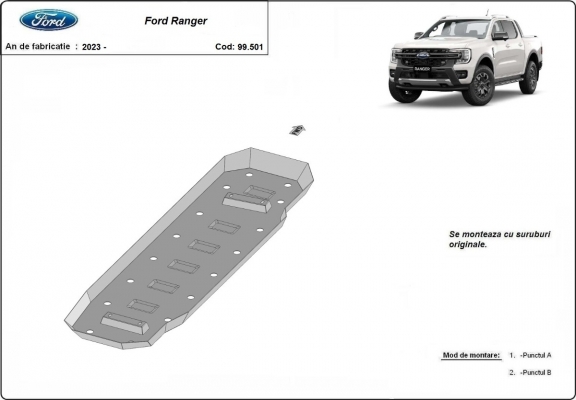 Ford

Ford Ranger

An de fabricatie : 2023 -

Cod: 99.501

RANGER

Se monteaza cu suruburi originale.

Mod de montare: 1. -Punctul A

2. -Punctul B