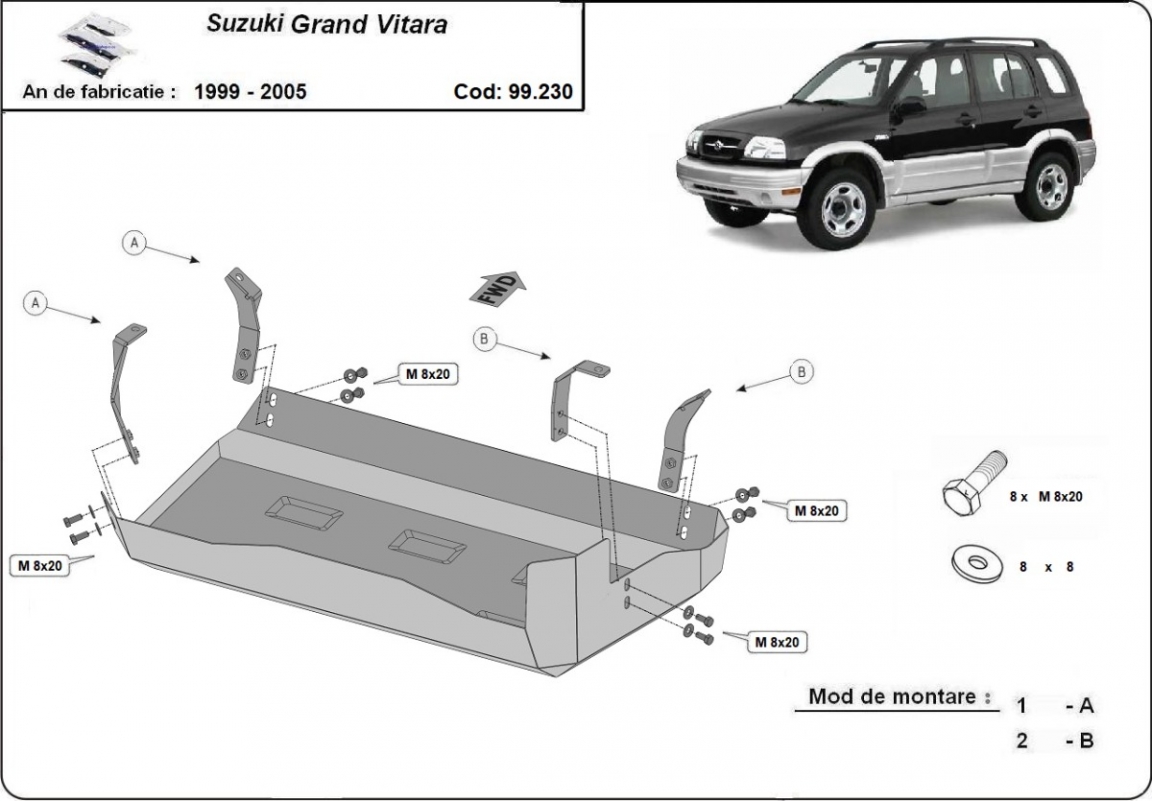 Suzuki Grand Vitara

An de fabricatie : 1999 - 2005 Cod: 99.230

A

A

FWD

B

B

M 8x20

M 8x20

M 8x20

M 8x20

8 x M 8x20

8 x 8

Mod de montare : 1 - A
2 - B