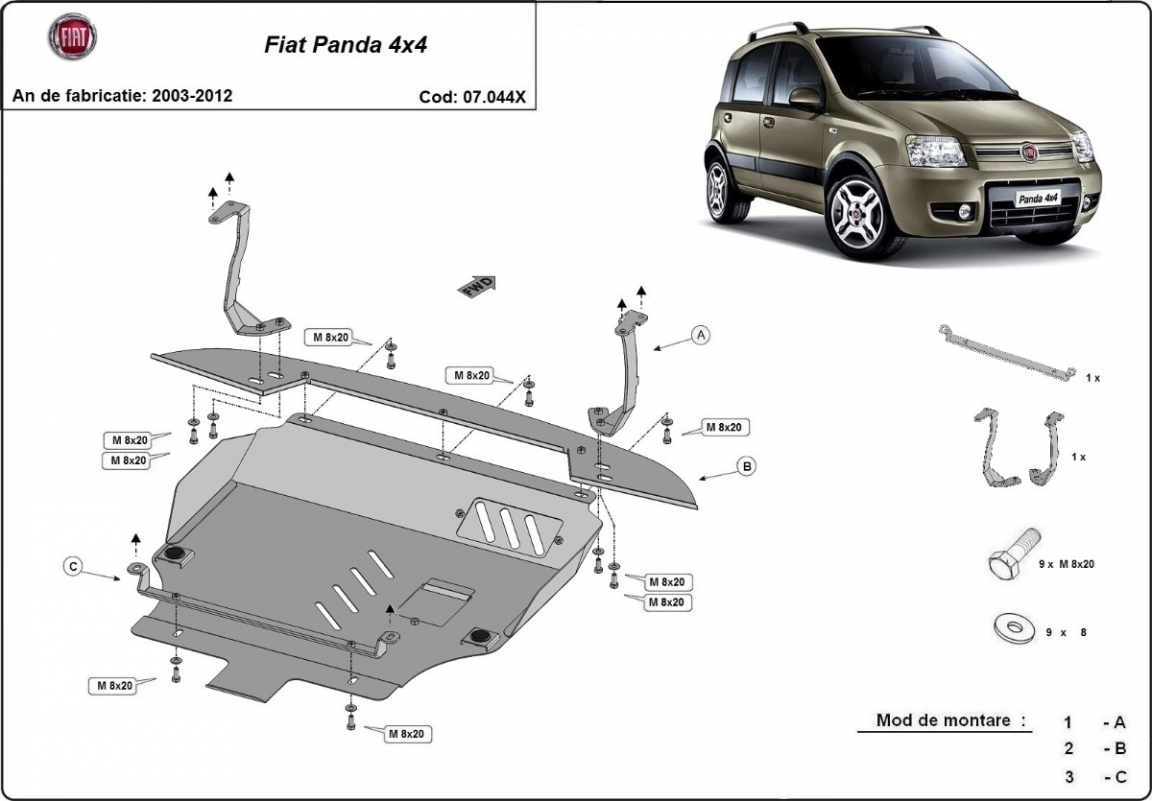 FIAT

Fiat Panda 4x4

An de fabricatie: 2003-2012

Cod: 07.044X

Panda 4x4

FWD

M 8x20

M 8x20

A

M 8x20

M 8x20

M 8x20

B

C

M 8x20

M 8x20

M 8x20

M 8x20

1 x

1 x

9 x M 8x20

9 x 8

Mod de montare :

1 - A

2 - B

3 - C