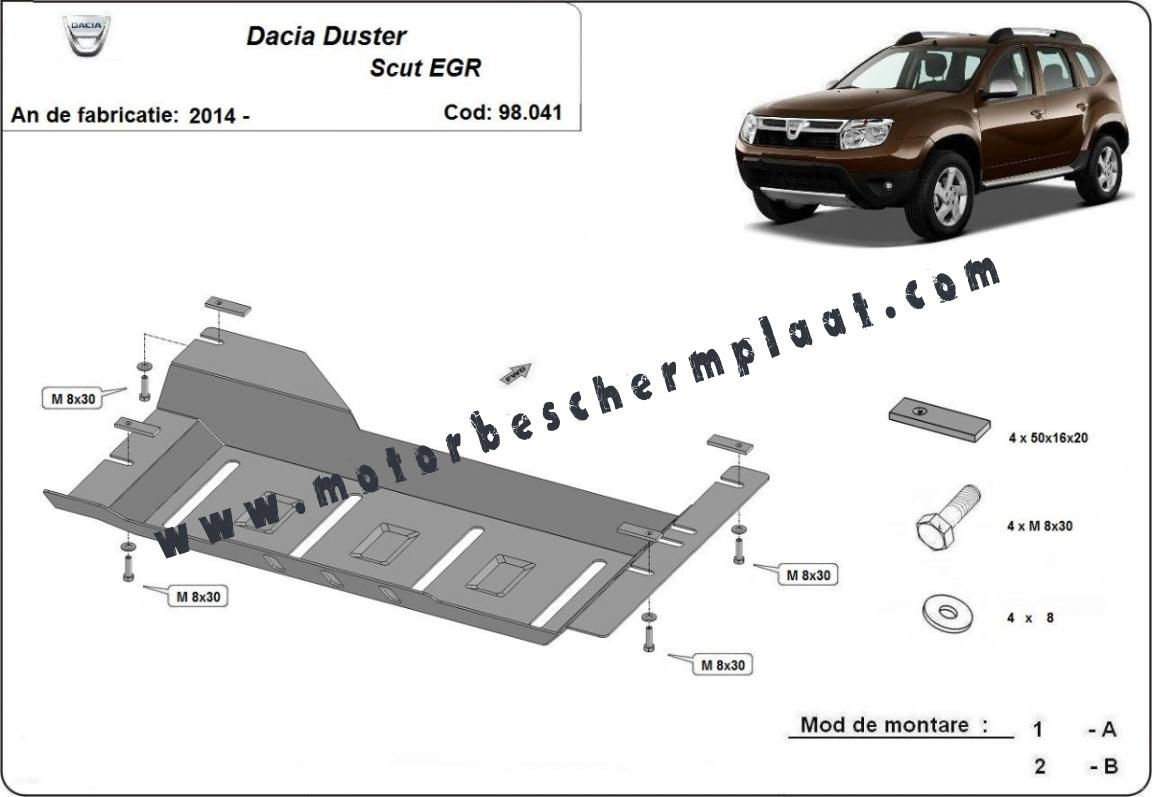 DACIA

Dacia Duster
Scut EGR

An de fabricatie: 2014 -

Cod: 98.041

www.motorbeschermplaat.com

M 8x30

M 8x30

M 8x30

M 8x30

4 x 50x16x20

4 x M 8x30

4 x 8

Mod de montare : 1 - A
2 - B