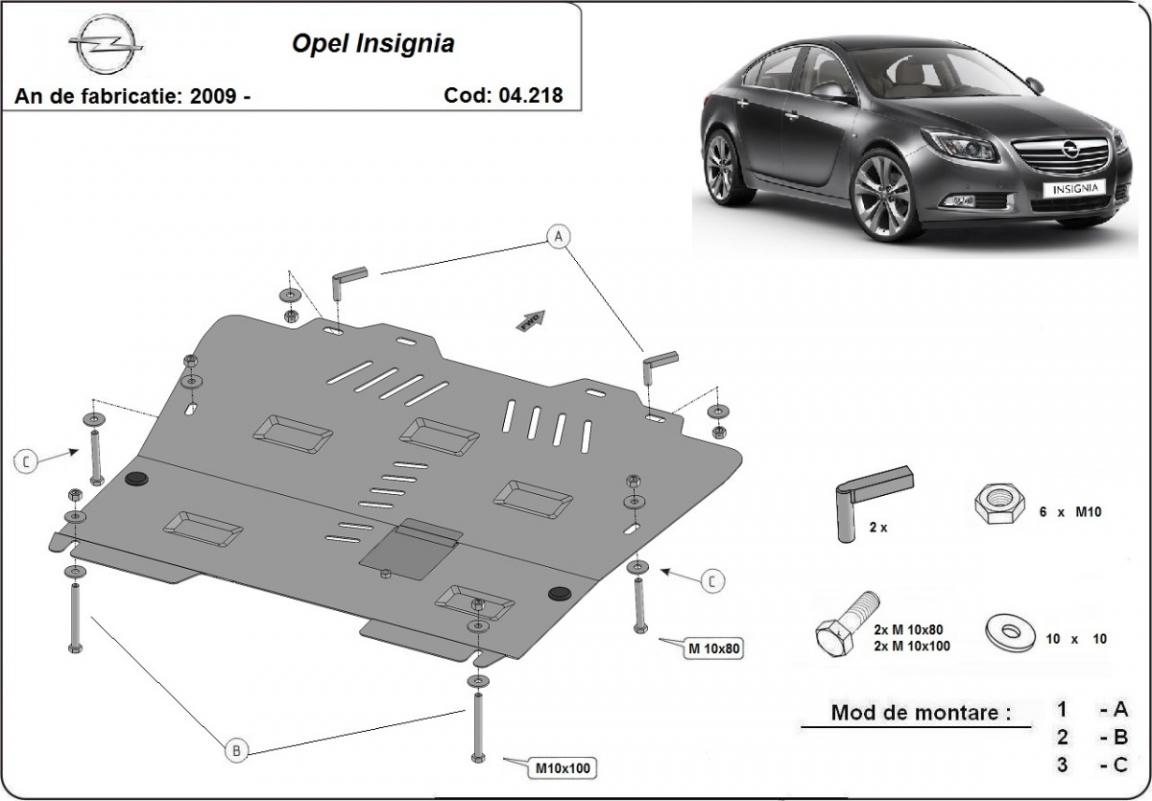 Opel Insignia

An de fabricatie: 2009 -

Cod: 04.218

INSIGNIA

A

FWD

C

C

M 10x80

B

M10x100

2 x

6 x M10

2x M 10x80
2x M 10x100

10 x 10

Mod de montare :

1 - A
2 - B
3 - C