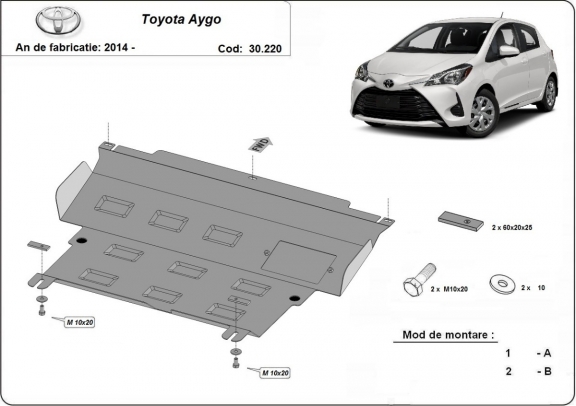 Toyota Aygo

An de fabricatie: 2014 -

Cod: 30.220

FWD

2 x 60x20x25

2 x M10x20

2 x 10

M 10x20

M 10x20

Mod de montare :

1 - A

2 - B