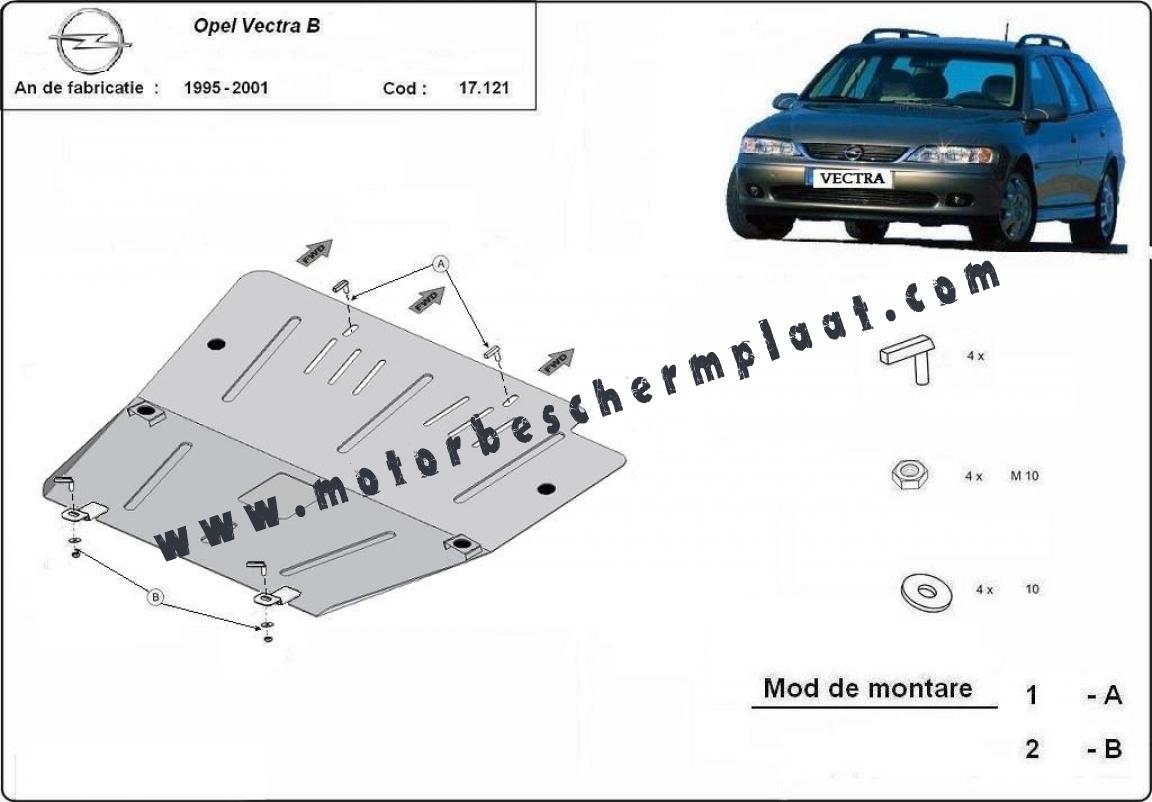 Opel Vectra B

An de fabricatie : 1995 - 2001 Cod : 17.121

VECTRA

FWD

FWD

FWD

A

B

www.motorbeschermplaat.com

4 x

4 x M 10

4 x 10

Mod de montare 1 - A

2 - B